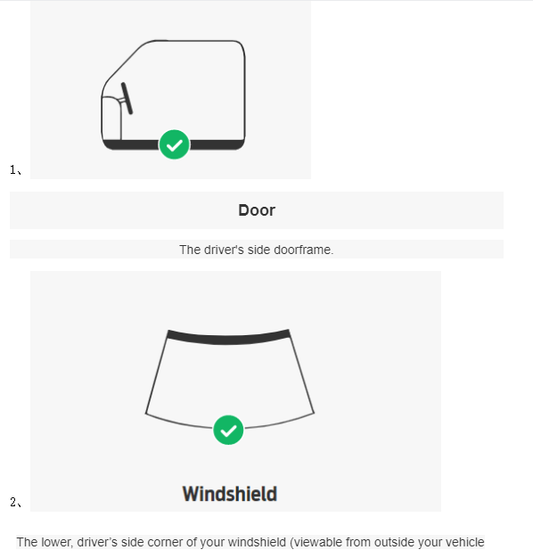 1、

Door

The driver's side doorframe.

2、

Windshield

The lower, driver's side corner of your windshield (viewable from outside your vehicle