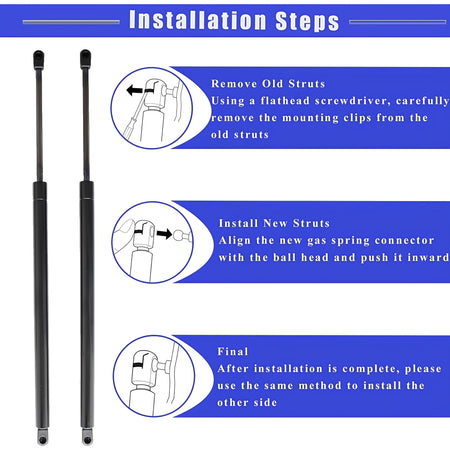 Installation Steps

Remove Old Struts
Using a flathead screwdriver, carefully remove the mounting clips from the old struts

Install New Struts
Align the new gas spring connector with the ball head and push it inward

Final
After installation is complete, please use the same method to install the other side