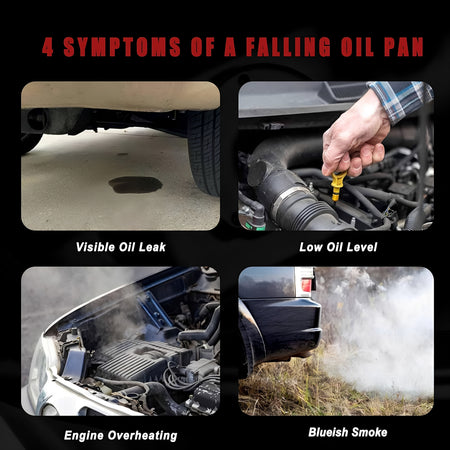 4 SYMPTOMS OF A FALLING OIL PAN

Visible Oil Leak

Low Oil Level

Engine Overheating

Blueish Smoke