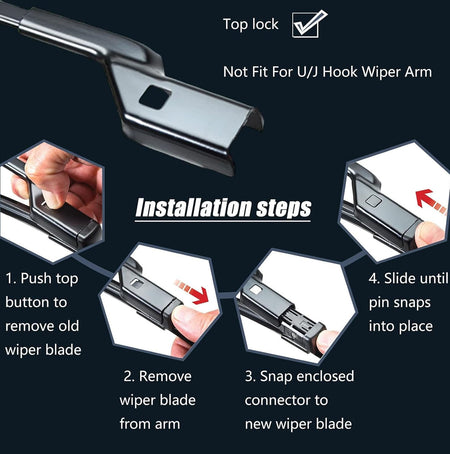 Top lock

Not Fit For U/J Hook Wiper Arm

Installation steps

1. Push top button to remove old wiper blade

2. Remove wiper blade from arm

3. Snap enclosed connector to new wiper blade

4. Slide until pin snaps into place