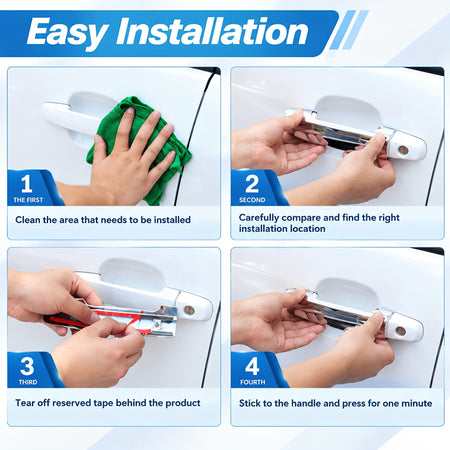 Easy Installation

1
THE FIRST

Clean the area that needs to be installed

2
SECOND

Carefully compare and find the right installation location

3
THIRD

Tear off reserved tape behind the product

4
FOURTH

Stick to the handle and press for one minute